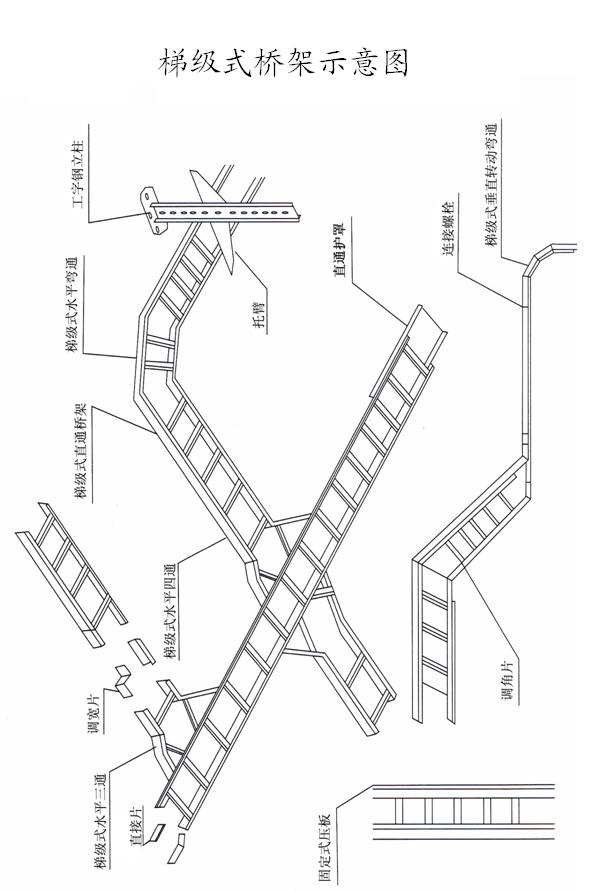 梯级式桥架示意图

工字钢立柱

梯级式水平弯通

托臂

直通护罩

连接螺栓

梯级式垂直转动弯通

梯级式直通桥架

梯级式水平四通

调宽片

梯级式水平三通

直接片

调角片

固定式压板