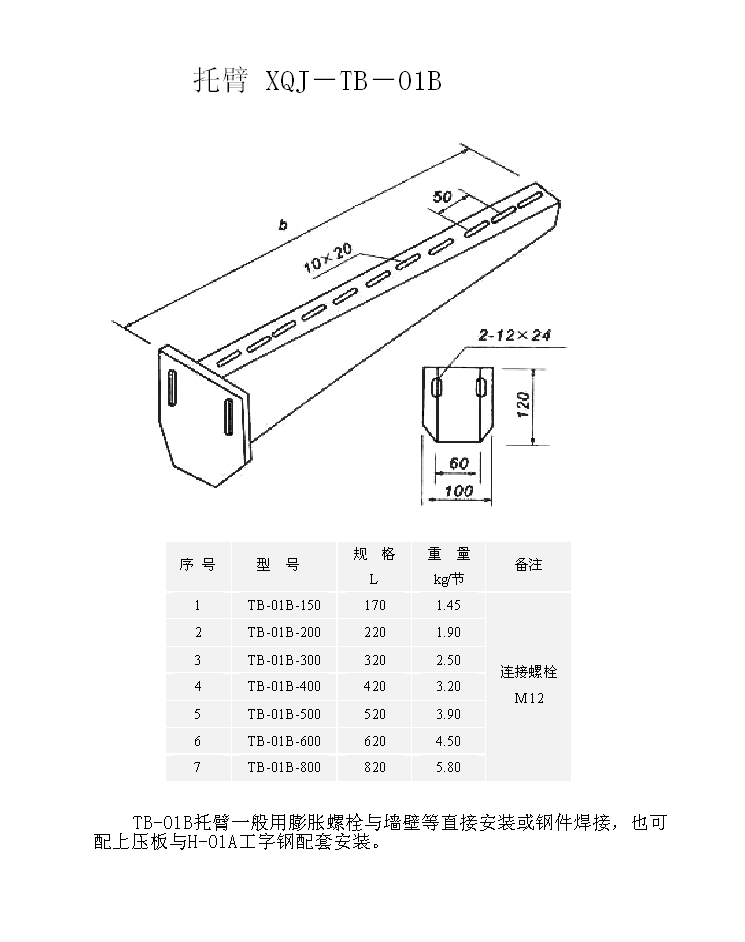 托臂 XQJ－TB－01B

b

50

10×20

2-12×24

120

60

100

| 序 号 | 型 号 | 规 格 L | 重 量 kg/节 | 备注 |
|---|---|---|---|---|
| 1 | TB-01B-150 | 170 | 1.45 | 连接螺栓 M12 |
| 2 | TB-01B-200 | 220 | 1.90 | |
| 3 | TB-01B-300 | 320 | 2.50 | |
| 4 | TB-01B-400 | 420 | 3.20 | |
| 5 | TB-01B-500 | 520 | 3.90 | |
| 6 | TB-01B-600 | 620 | 4.50 | |
| 7 | TB-01B-800 | 820 | 5.80 | |

TB-01B托臂一般用膨胀螺栓与墙壁等直接安装或钢件焊接，也可配上压板与H-01A工字钢配套安装。