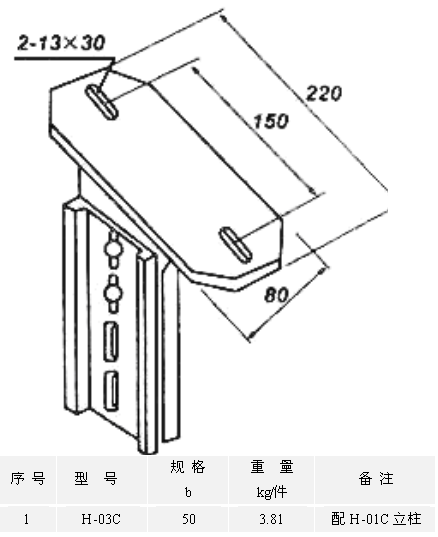 2-13×30

220

150

80

| 序 号 | 型 号 | 规 格 b | 重 量 kg/件 | 备 注 |
|---|---|---|---|---|
| 1 | H-03C | 50 | 3.81 | 配 H-01C 立柱 |